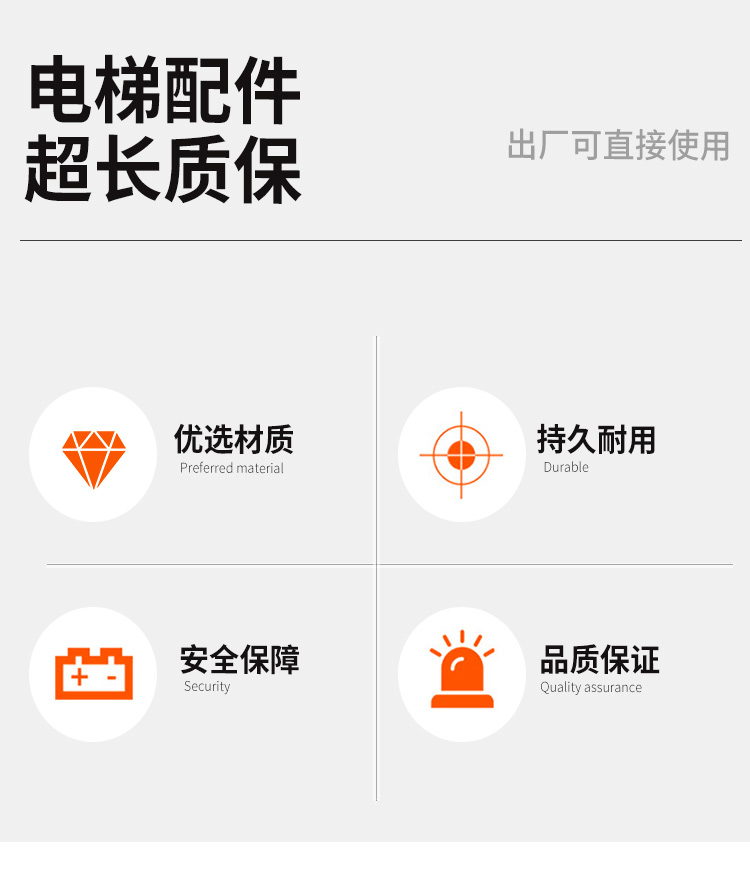 电梯配件
超长质保

出厂可直接使用

优选材质
Preferred material

持久耐用
Durable

安全保障
Security

品质保证
Quality assurance